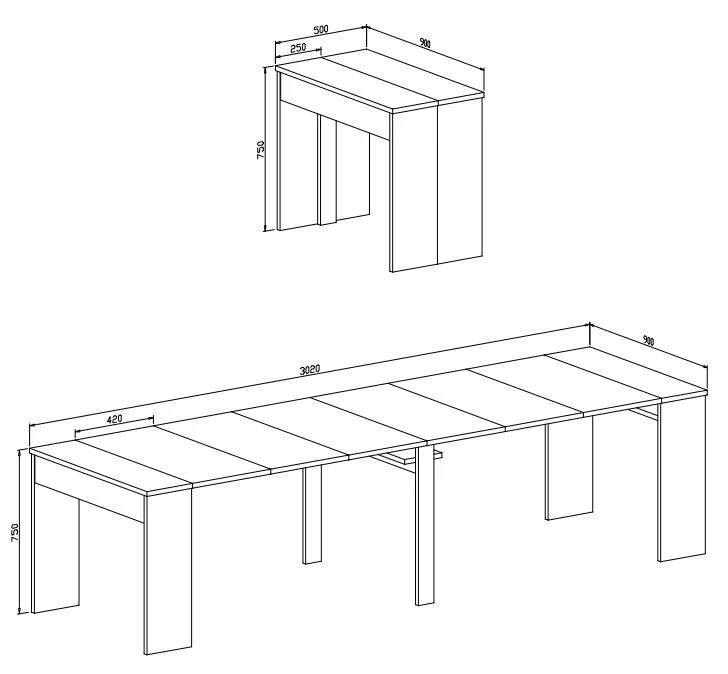 500
250
900
750
3020
420
900
750