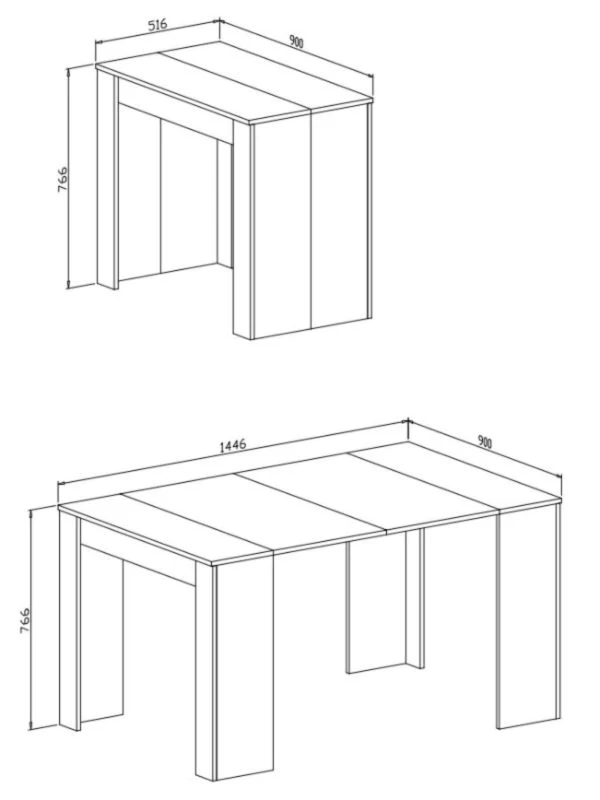 516
900
766
1446
900
766